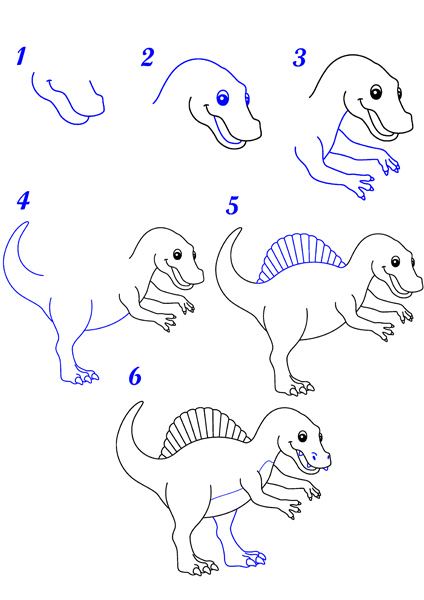 1

2

3

4

5

6