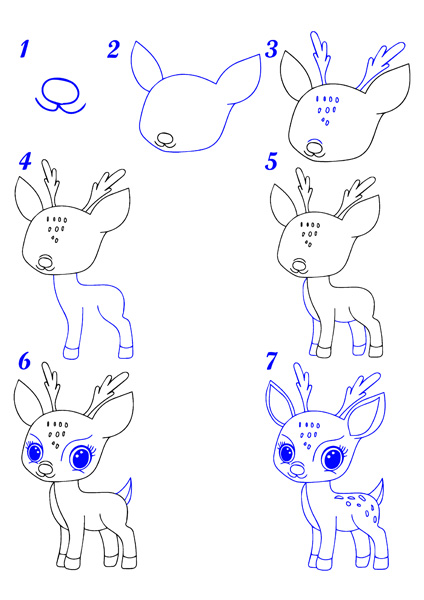 1
2
3
4
5
6
7