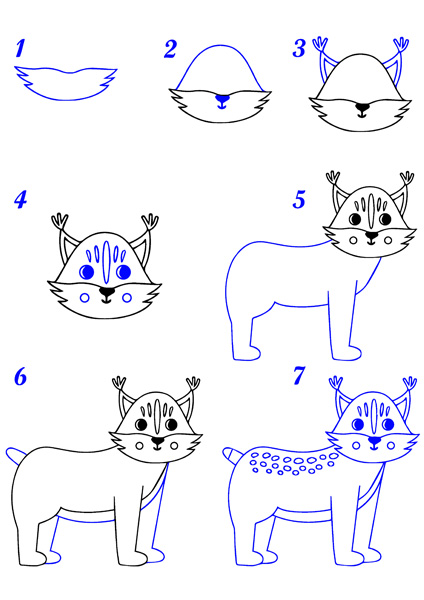 1

2

3

4

5

6

7