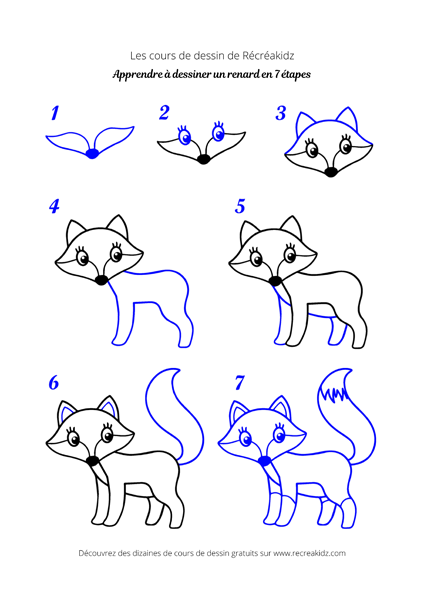 Les cours de dessin de Récréakidz

Apprendre à dessiner un renard en 7 étapes

1

2

3

4

5

6

7

Découvrez des dizaines de cours de dessin gratuits sur www.recreakidz.com