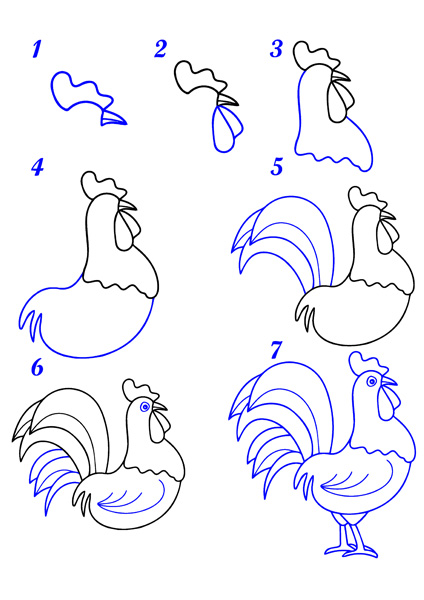 1
2
3
4
5
6
7