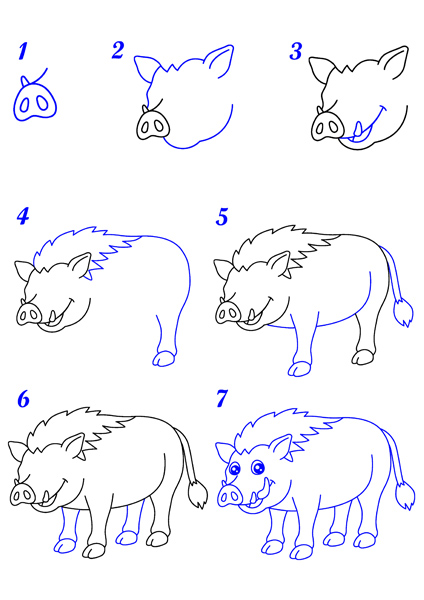 1
2
3
4
5
6
7